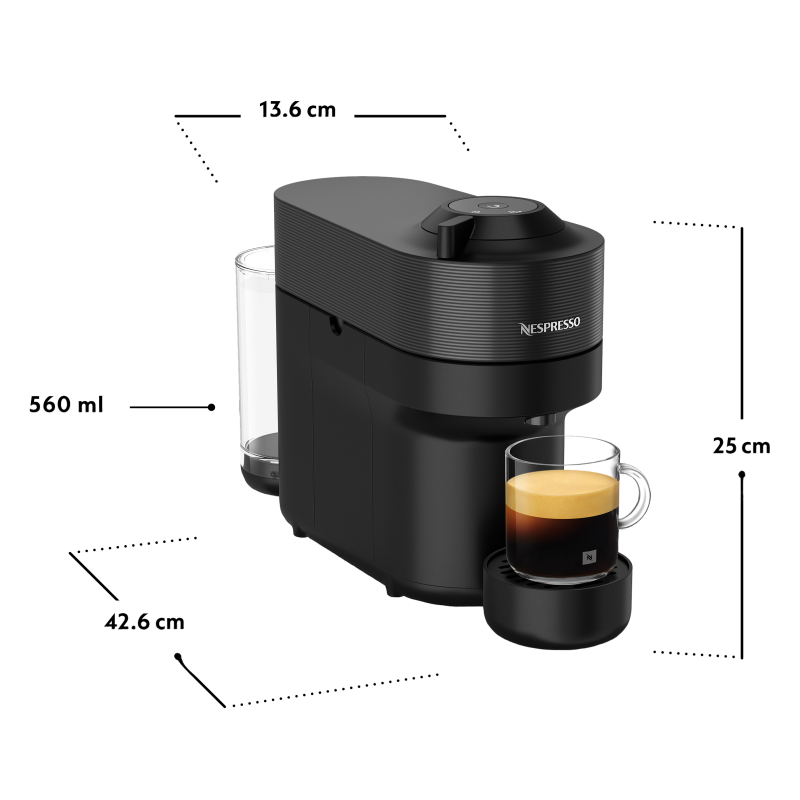 13.6 cm

NESPRESSO

560 ml

25 cm

42.6 cm